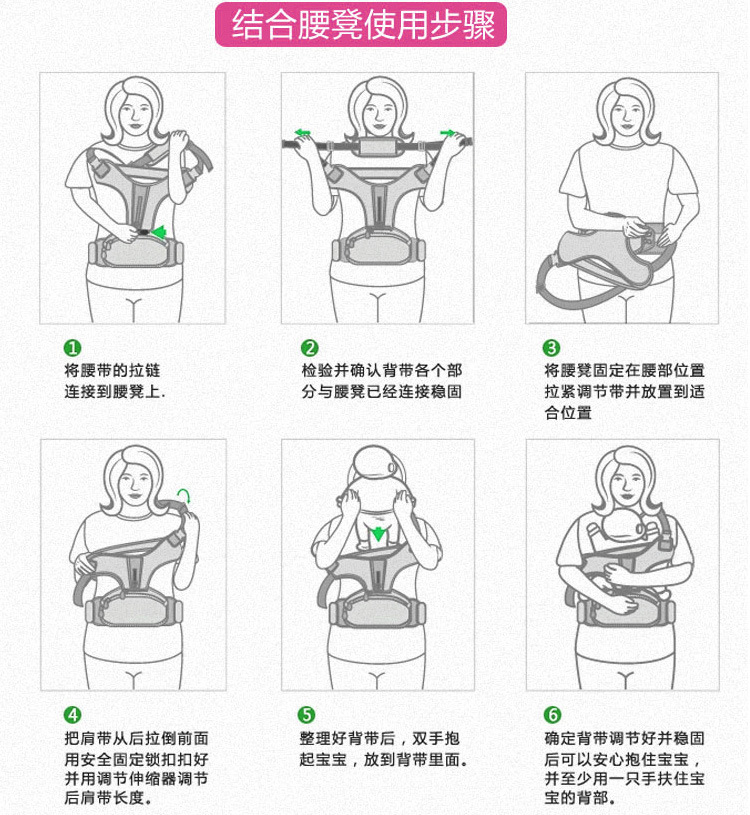 结合腰凳使用步骤

1
将腰带的拉链连接到腰凳上.

2
检验并确认背带各个部分与腰凳已经连接稳固

3
将腰凳固定在腰部位置拉紧调节带并放置到适合位置

4
把肩带从后拉倒前面用安全固定锁扣扣好并用调节伸缩器调节后肩带长度。

5
整理好背带后，双手抱起宝宝，放到背带里面。

6
确定背带调节好并稳固后可以安心抱住宝宝，并至少用一只手扶住宝宝的背部。