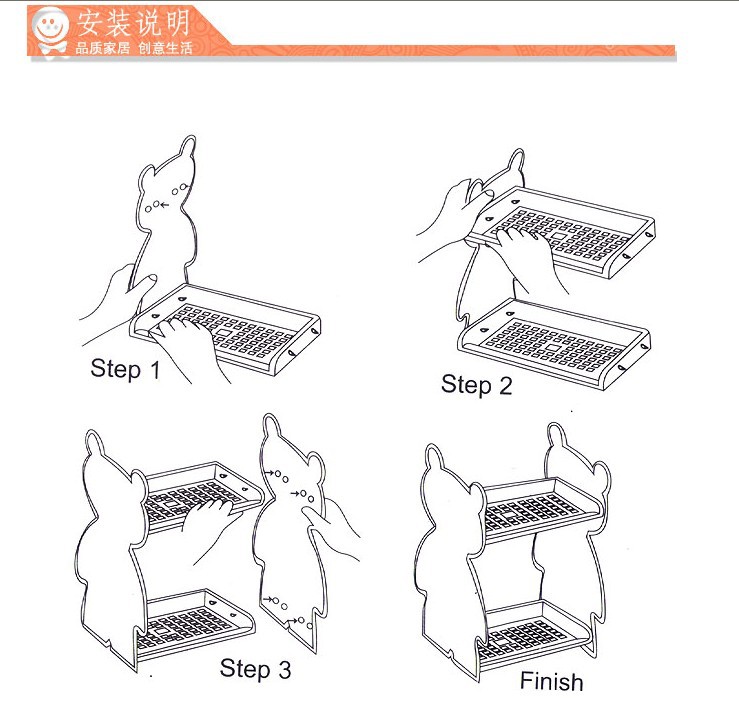 安装说明
品质家居 创意生活

Step 1

Step 2

Step 3

Finish