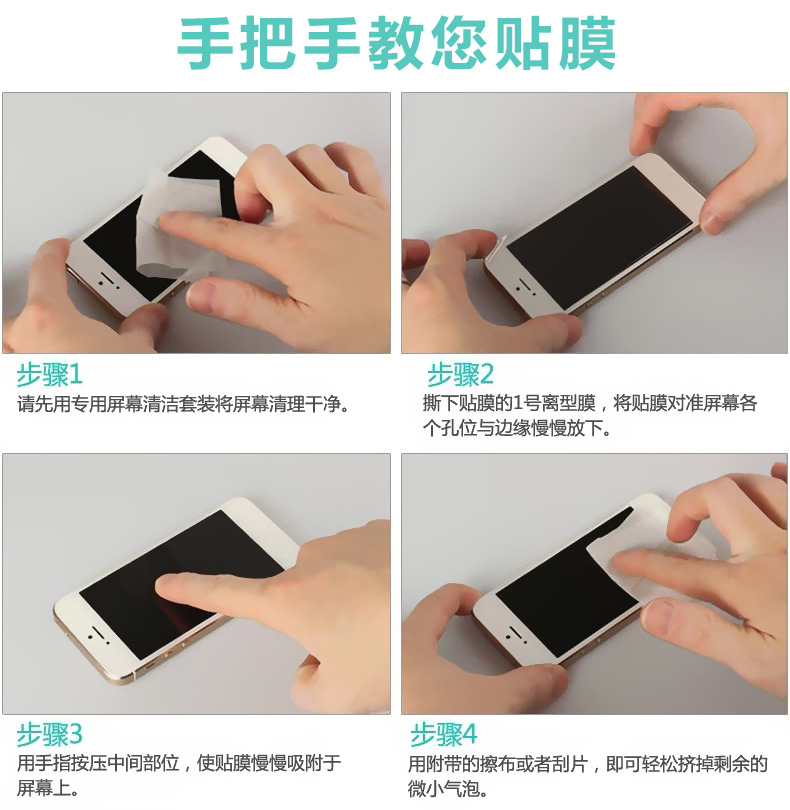 手把手教您贴膜

步骤1
请先用专用屏幕清洁套装将屏幕清理干净。

步骤2
撕下贴膜的1号离型膜，将贴膜对准屏幕各个孔位与边缘慢慢放下。

步骤3
用手指按压中间部位，使贴膜慢慢吸附于屏幕上。

步骤4
用附带的擦布或者刮片，即可轻松挤掉剩余的微小气泡。